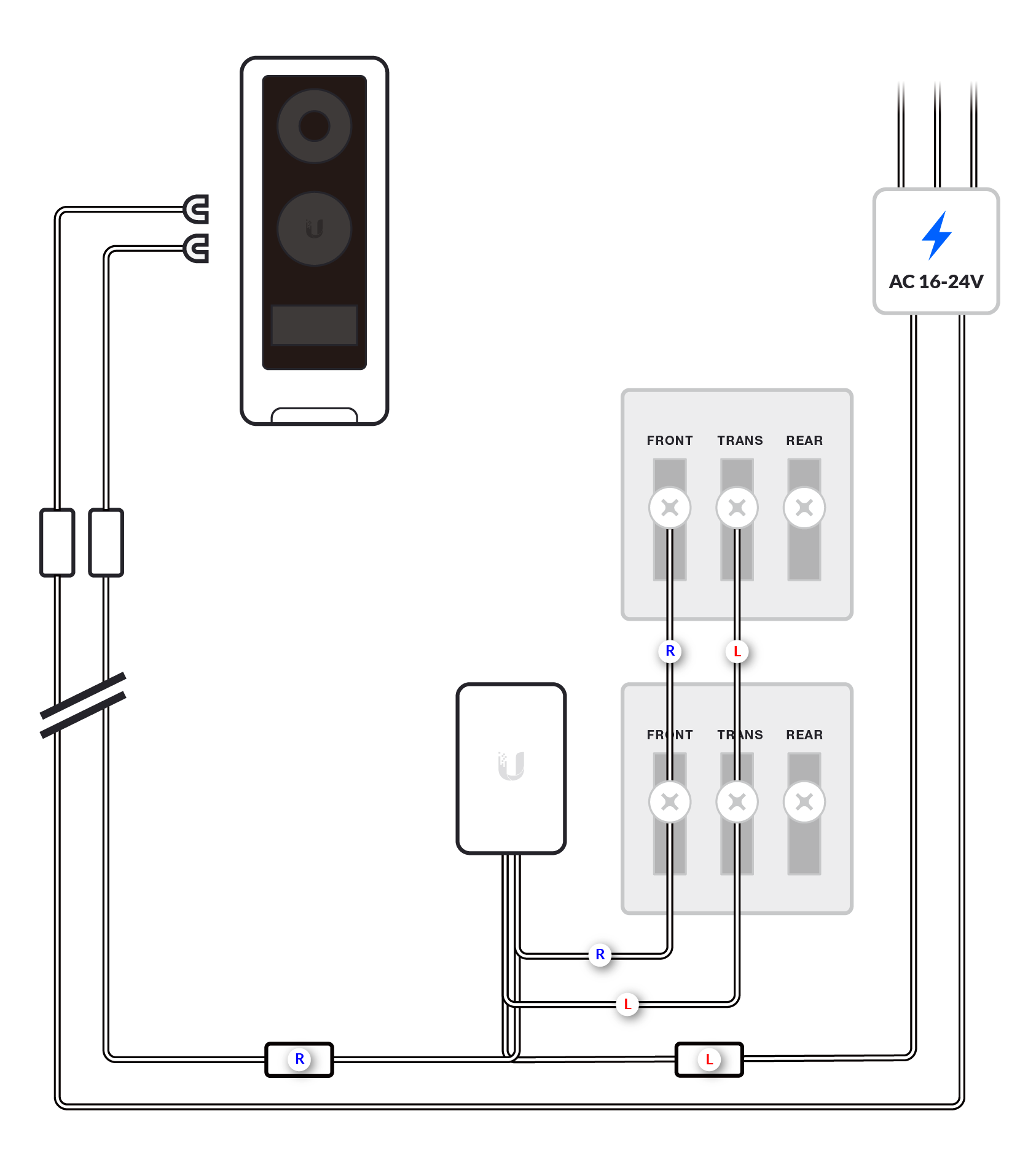 AC 16-24V

FRONT TRANS REAR

R L

FRONT TRANS REAR

R

L

R

L