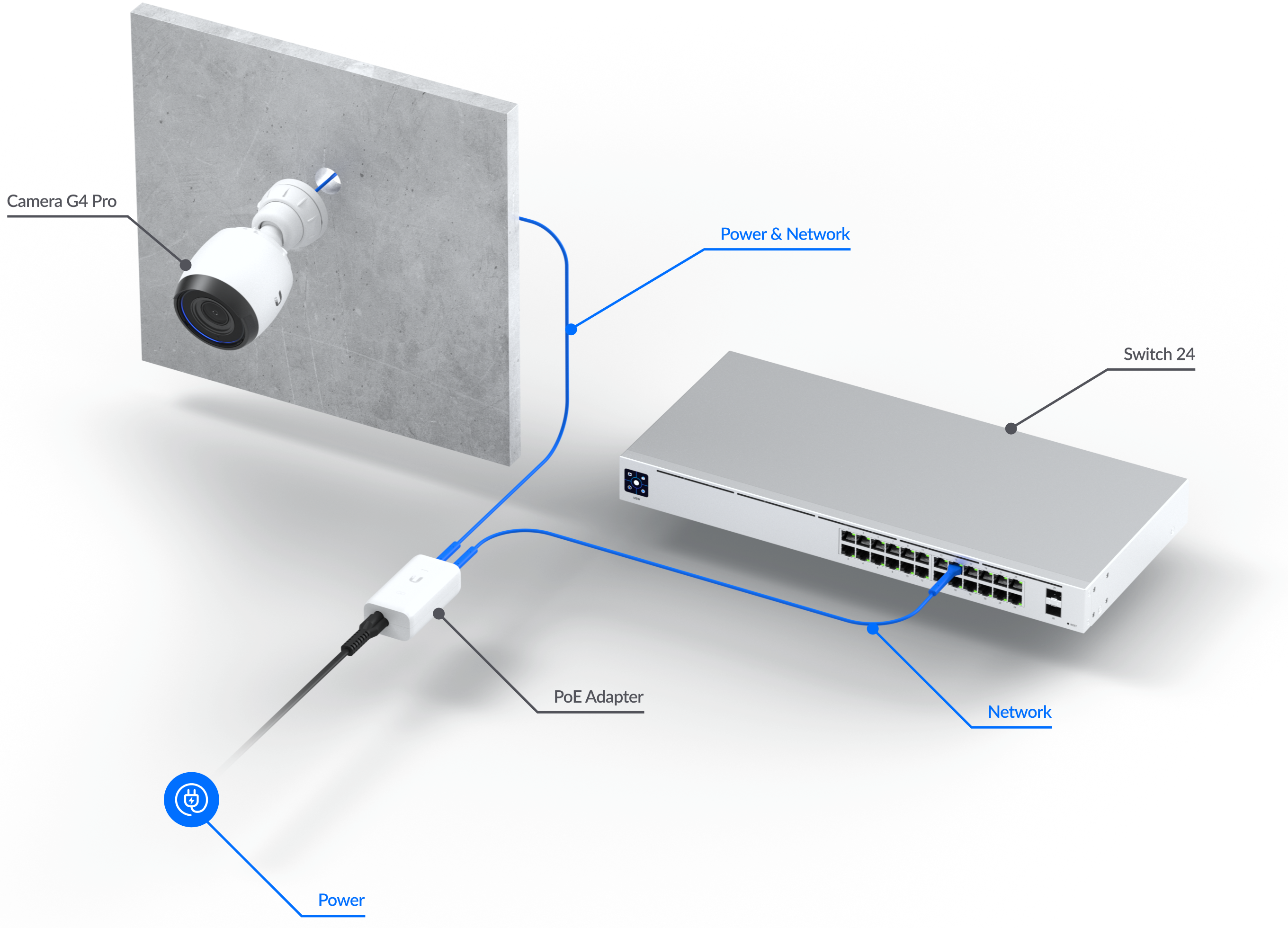 Camera G4 Pro

Power & Network

Switch 24

PoE Adapter

Network

Power